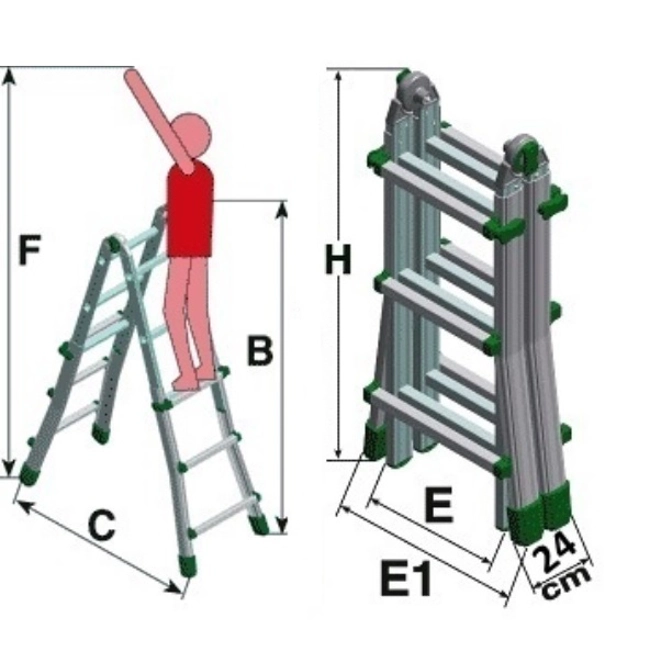 F

B

C

H

E

E1

24 cm